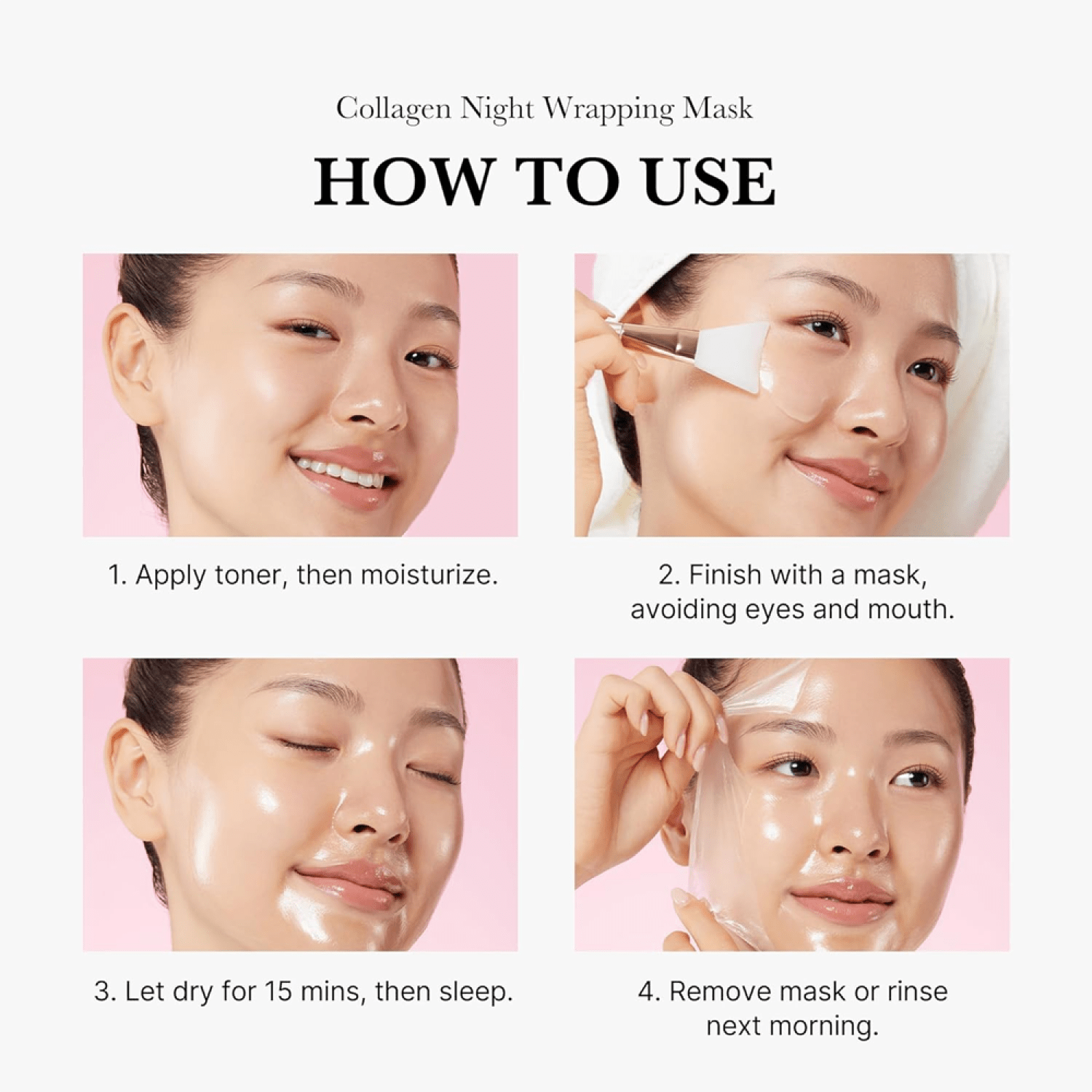 Collagen Night Wrapping Mask

HOW TO USE

1. Apply toner, then moisturize.

2. Finish with a mask, avoiding eyes and mouth.

3. Let dry for 15 mins, then sleep.

4. Remove mask or rinse next morning.