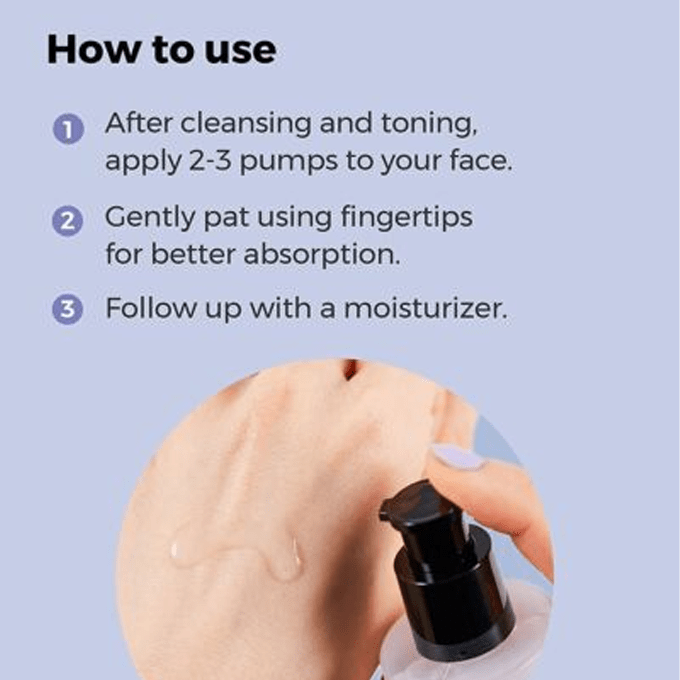 How to use

1 After cleansing and toning, apply 2-3 pumps to your face.

2 Gently pat using fingertips for better absorption.

3 Follow up with a moisturizer.